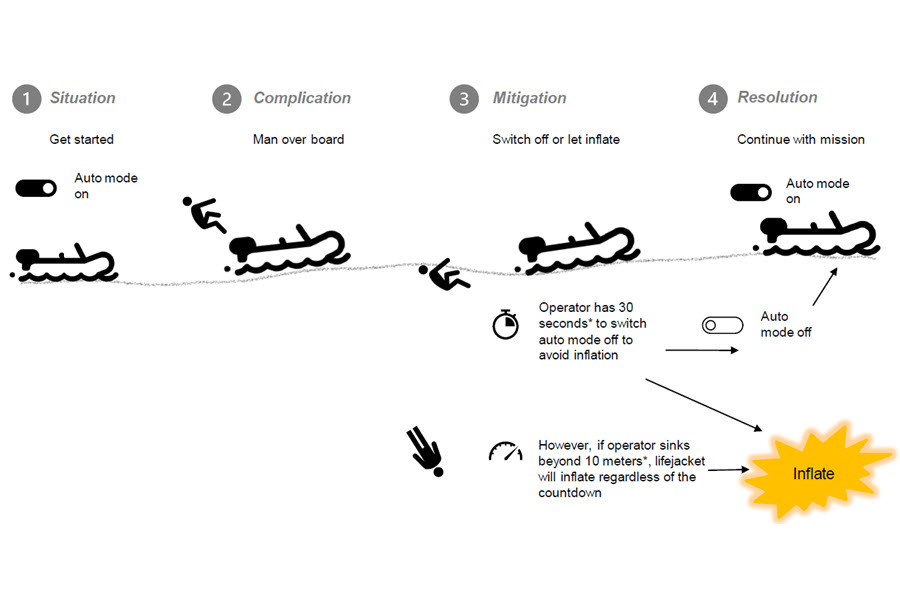 1 Situation

Get started

Auto mode on

2 Complication

Man over board

3 Mitigation

Switch off or let inflate

Operator has 30 seconds* to switch auto mode off to avoid inflation

However, if operator sinks beyond 10 meters*, lifejacket will inflate regardless of the countdown

4 Resolution

Continue with mission

Auto mode on

Auto mode off

Inflate